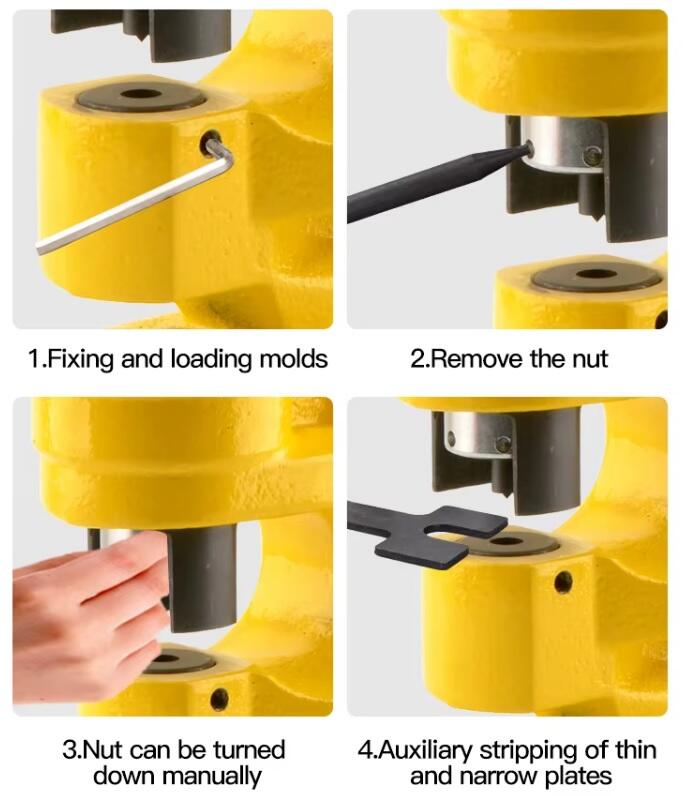 1.Fixing and loading molds

2.Remove the nut

3.Nut can be turned down manually

4.Auxiliary stripping of thin and narrow plates